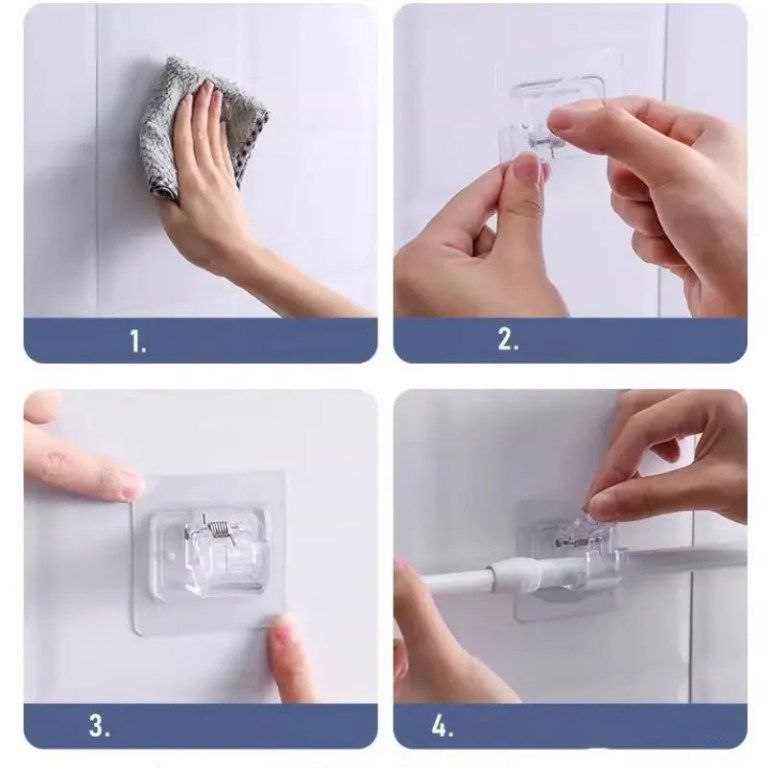 1.

2.

3.

4.